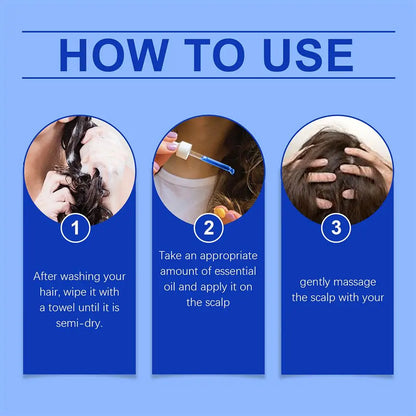 HOW TO USE

1

After washing your hair, wipe it with a towel until it is semi-dry.

2

Take an appropriate amount of essential oil and apply it on the scalp

3

gently massage the scalp with your