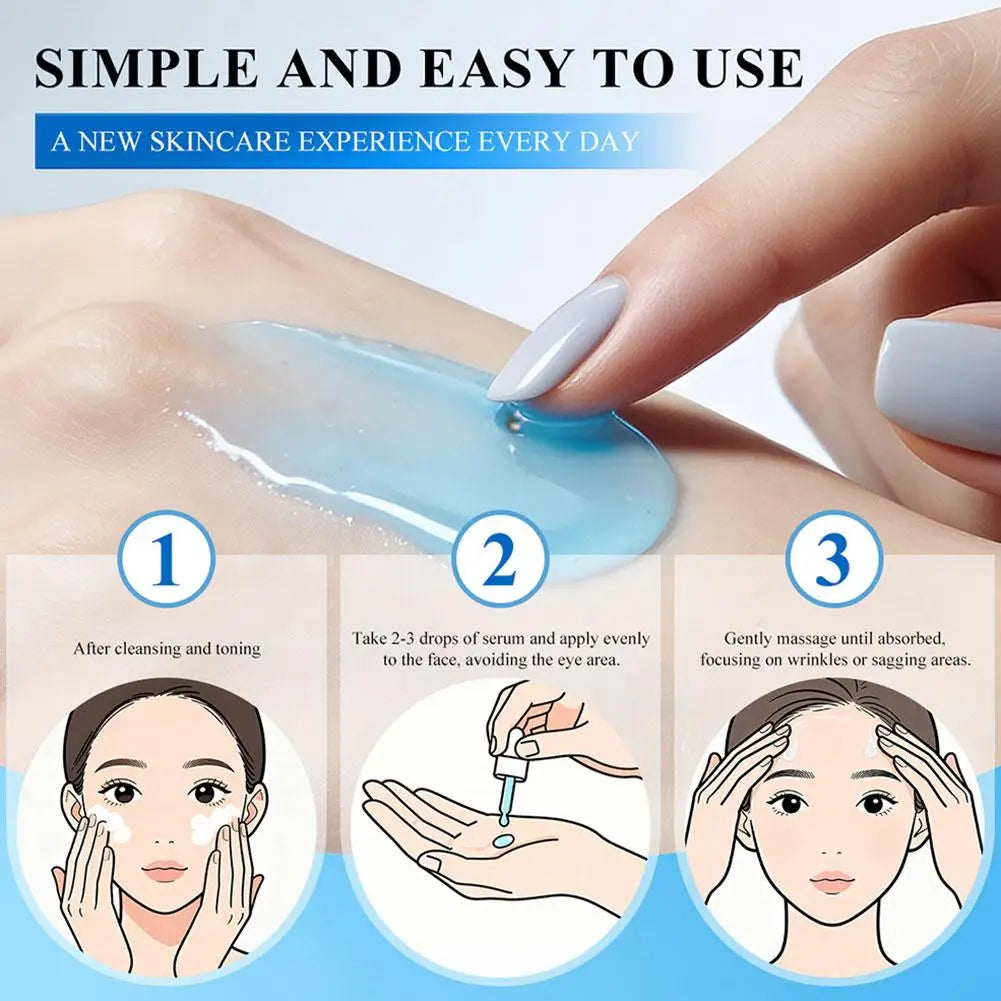 SIMPLE AND EASY TO USE

A NEW SKINCARE EXPERIENCE EVERY DAY

1

After cleansing and toning

2

Take 2-3 drops of serum and apply evenly to the face, avoiding the eye area.

3

Gently massage until absorbed, focusing on wrinkles or sagging areas.