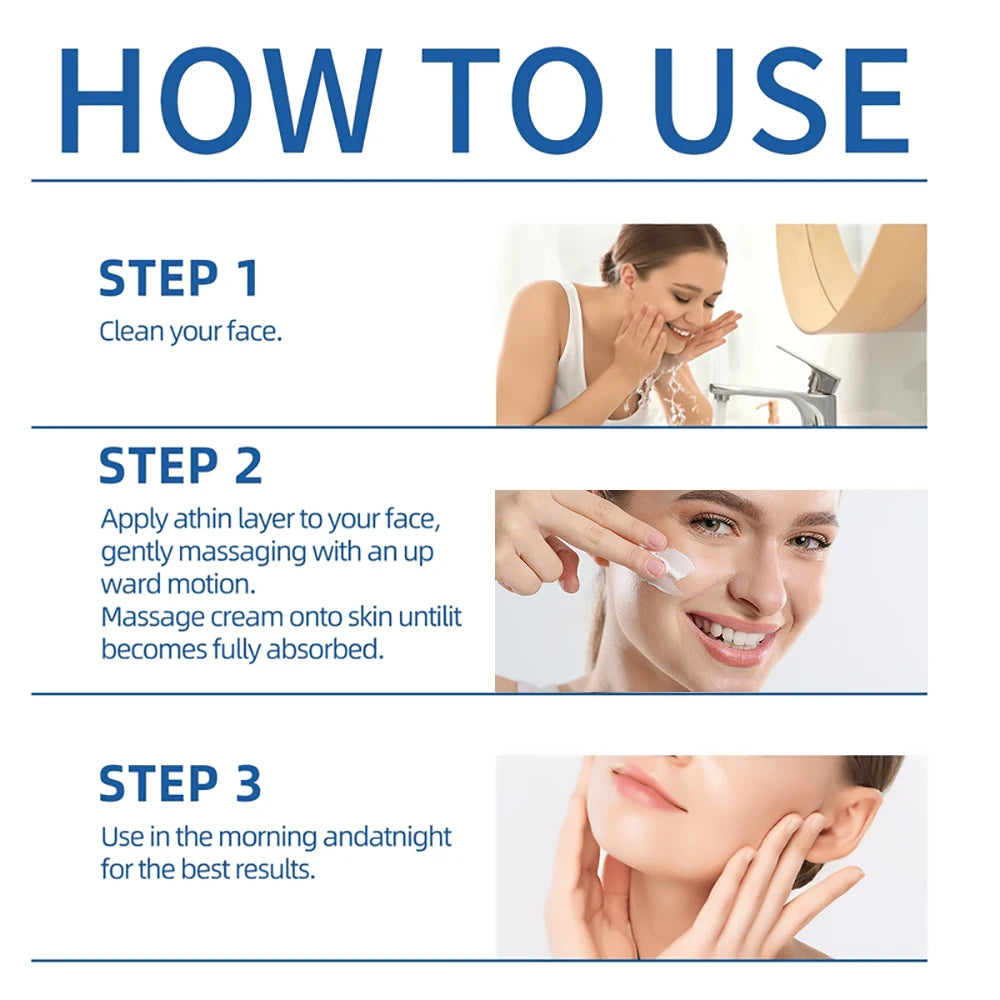 HOW TO USE

STEP 1
Clean your face.

STEP 2
Apply athin layer to your face, gently massaging with an up ward motion.
Massage cream onto skin untilit becomes fully absorbed.

STEP 3
Use in the morning andatnight for the best results.