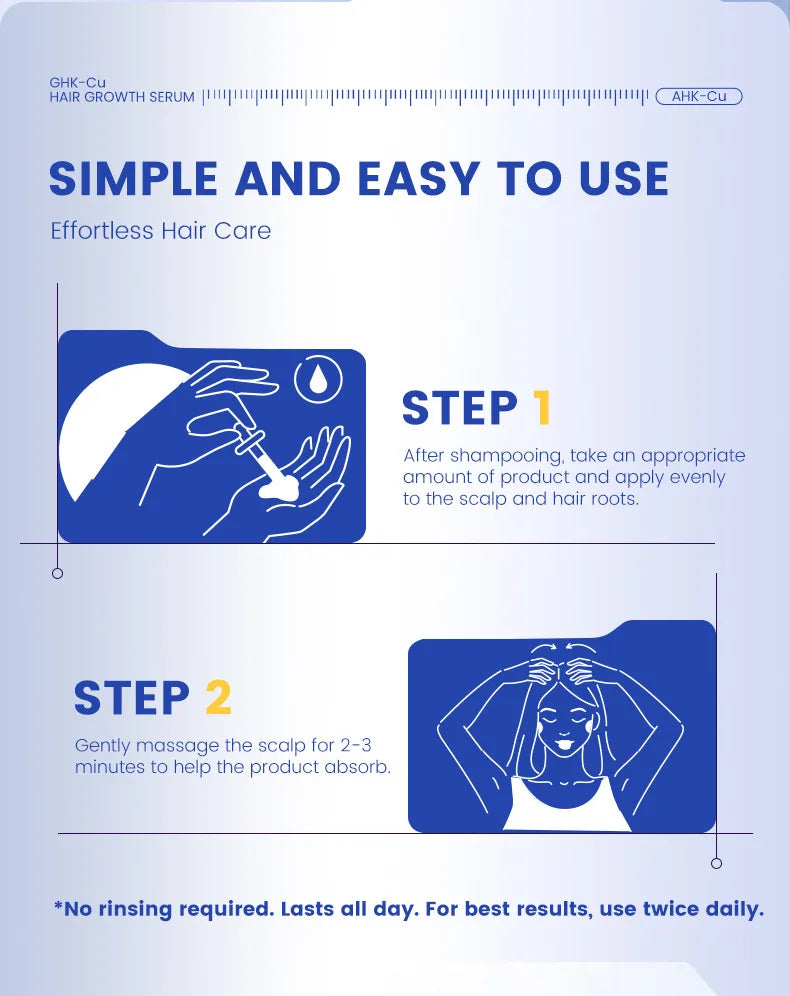 GHK-Cu
HAIR GROWTH SERUM

AHK-Cu

SIMPLE AND EASY TO USE

Effortless Hair Care

STEP 1

After shampooing, take an appropriate amount of product and apply evenly to the scalp and hair roots.

STEP 2

Gently massage the scalp for 2-3 minutes to help the product absorb.

*No rinsing required. Lasts all day. For best results, use twice daily.