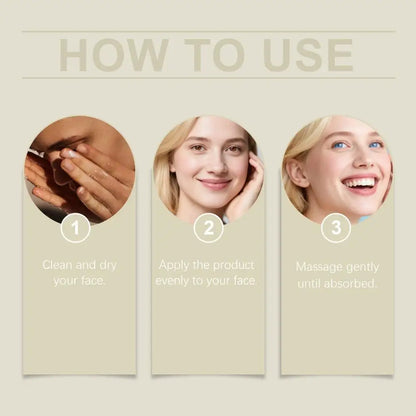 HOW TO USE

1

Clean and dry your face.

2

Apply the product evenly to your face.

3

Massage gently until absorbed.